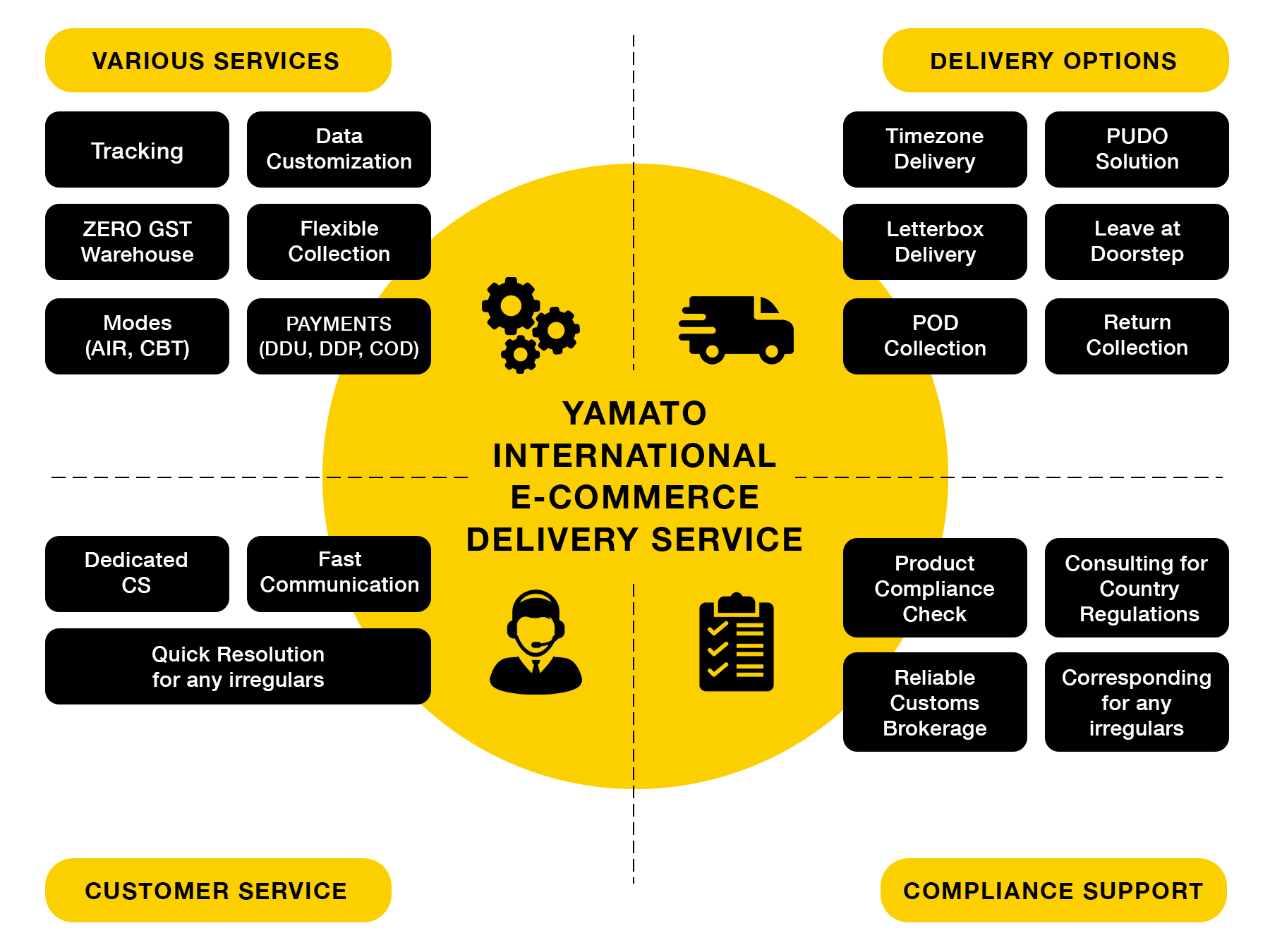 VARIOUS SERVICES

Tracking

Data Customization

ZERO GST Warehouse

Flexible Collection

Modes (AIR, CBT)

PAYMENTS (DDU, DDP, COD)

DELIVERY OPTIONS

Timezone Delivery

PUDO Solution

Letterbox Delivery

Leave at Doorstep

POD Collection

Return Collection

YAMATO INTERNATIONAL E-COMMERCE DELIVERY SERVICE

Dedicated CS

Fast Communication

Quick Resolution for any irregulars

Product Compliance Check

Consulting for Country Regulations

Reliable Customs Brokerage

Corresponding for any irregulars

CUSTOMER SERVICE

COMPLIANCE SUPPORT