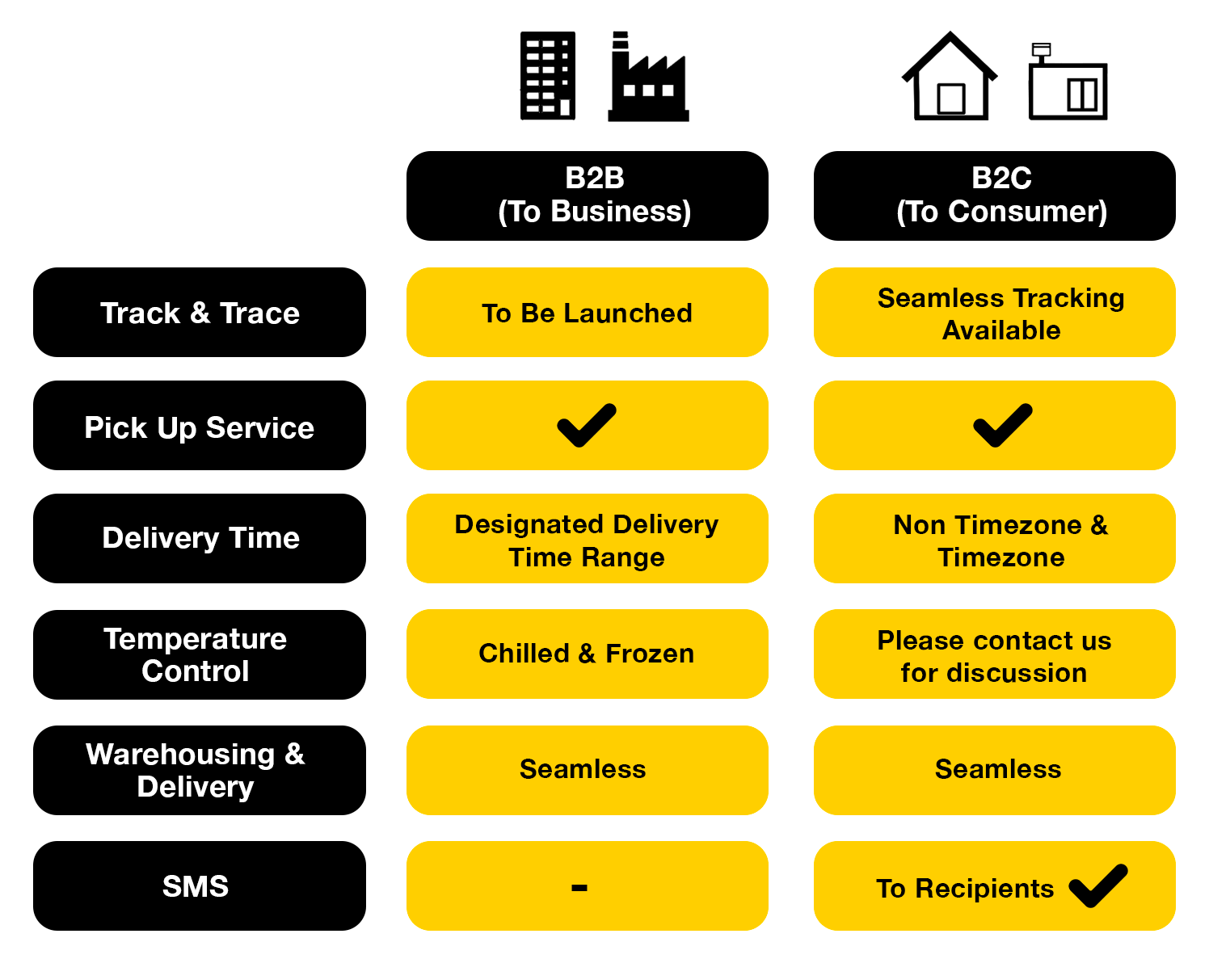 | | B2B (To Business) | B2C (To Consumer) |
|---|---|---|
| Track & Trace | To Be Launched | Seamless Tracking Available |
| Pick Up Service | ✓ | ✓ |
| Delivery Time | Designated Delivery Time Range | Non Timezone & Timezone |
| Temperature Control | Chilled & Frozen | Please contact us for discussion |
| Warehousing & Delivery | Seamless | Seamless |
| SMS | - | To Recipients ✓ |